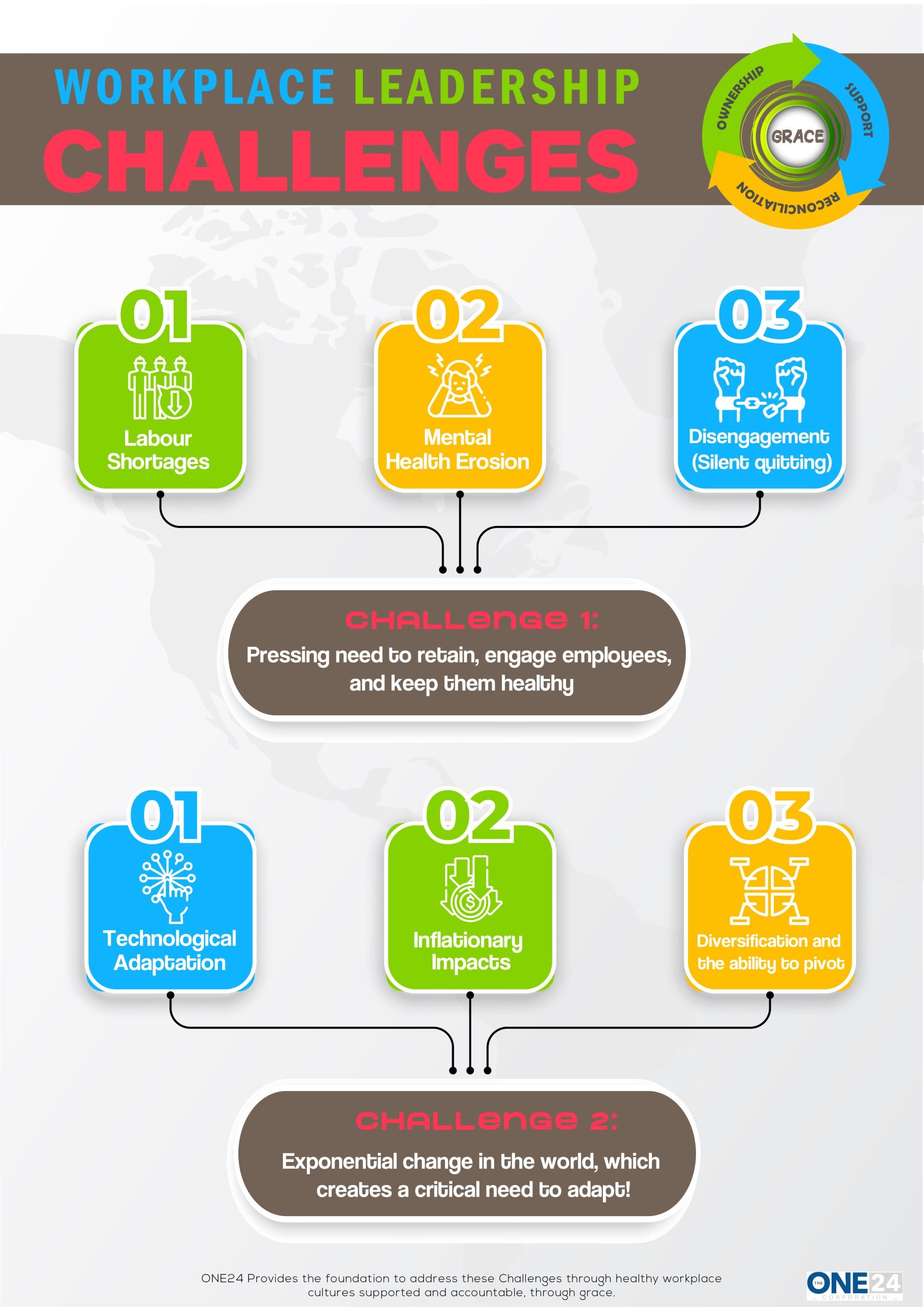 WORKPLACE LEADERSHIP CHALLENGES

OWNERSHIP
SUPPORT
RECONCILIATION
GRACE

01
Labour Shortages

02
Mental Health Erosion

03
Disengagement (Silent quitting)

CHALLENGE 1:
Pressing need to retain, engage employees, and keep them healthy

01
Technological Adaptation

02
Inflationary Impacts

03
Diversification and the ability to pivot

CHALLENGE 2:
Exponential change in the world, which creates a critical need to adapt!

ONE24 Provides the foundation to address these Challenges through healthy workplace cultures supported and accountable, through grace.

THE ONE24 CORPORATION